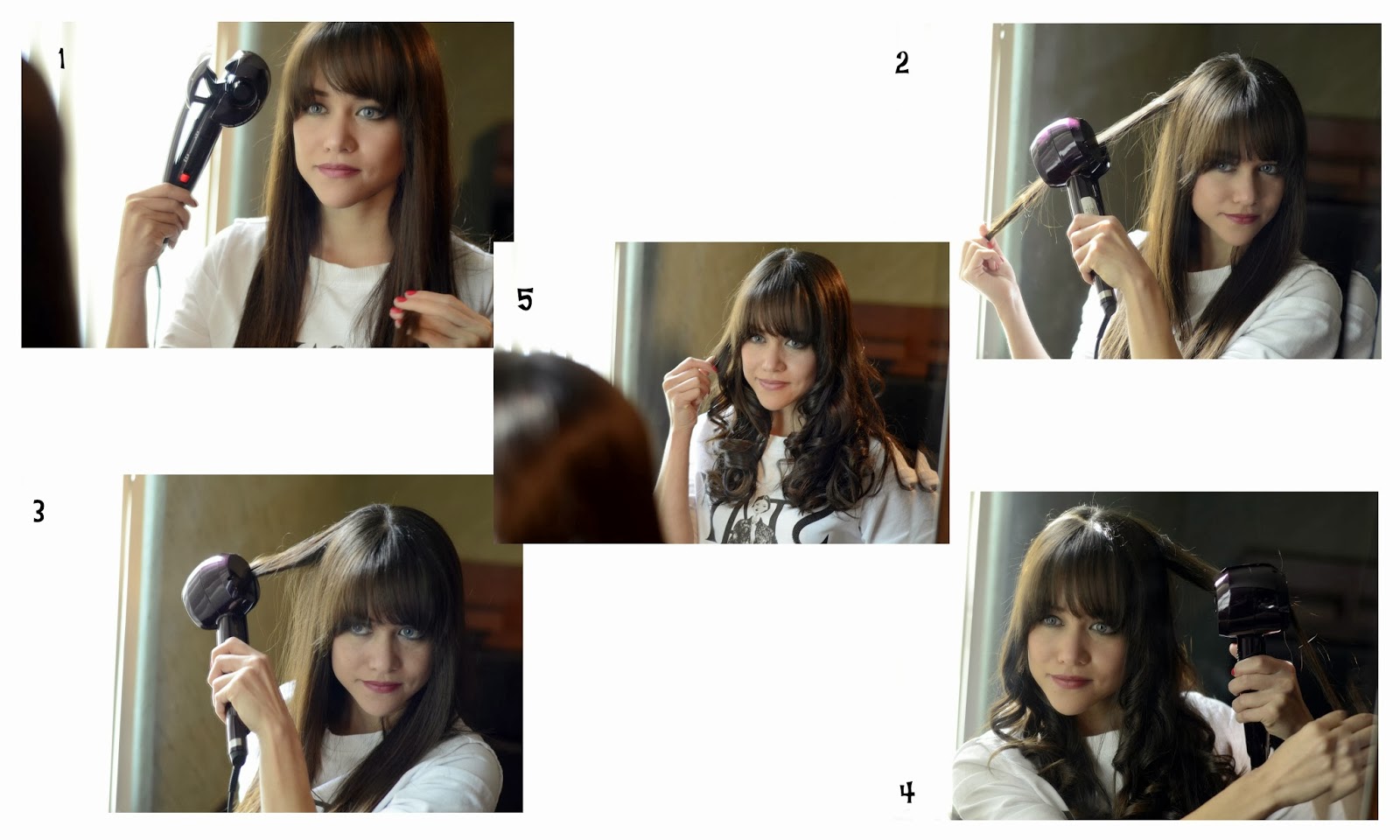 1

2

5

3

4